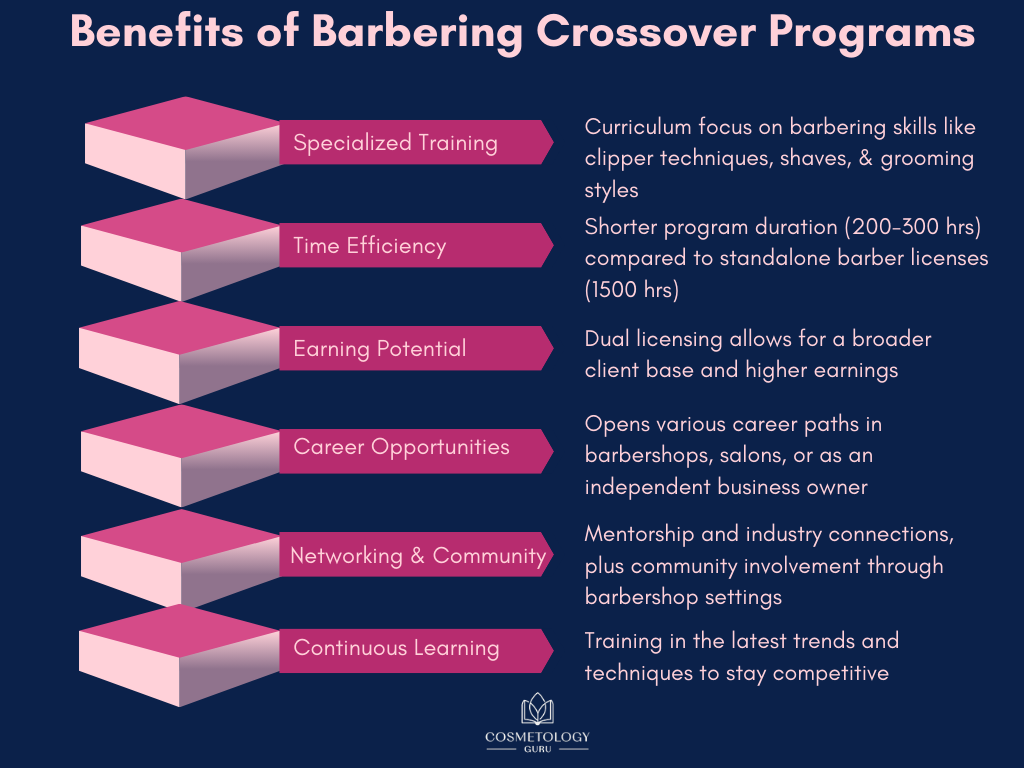 Benefits of Barbering Crossover Programs

Specialized Training

Curriculum focus on barbering skills like clipper techniques, shaves, & grooming styles

Time Efficiency

Shorter program duration (200-300 hrs) compared to standalone barber licenses (1500 hrs)

Earning Potential

Dual licensing allows for a broader client base and higher earnings

Career Opportunities

Opens various career paths in barbershops, salons, or as an independent business owner

Networking & Community

Mentorship and industry connections, plus community involvement through barbershop settings

Continuous Learning

Training in the latest trends and techniques to stay competitive

COSMETOLOGY
GURU